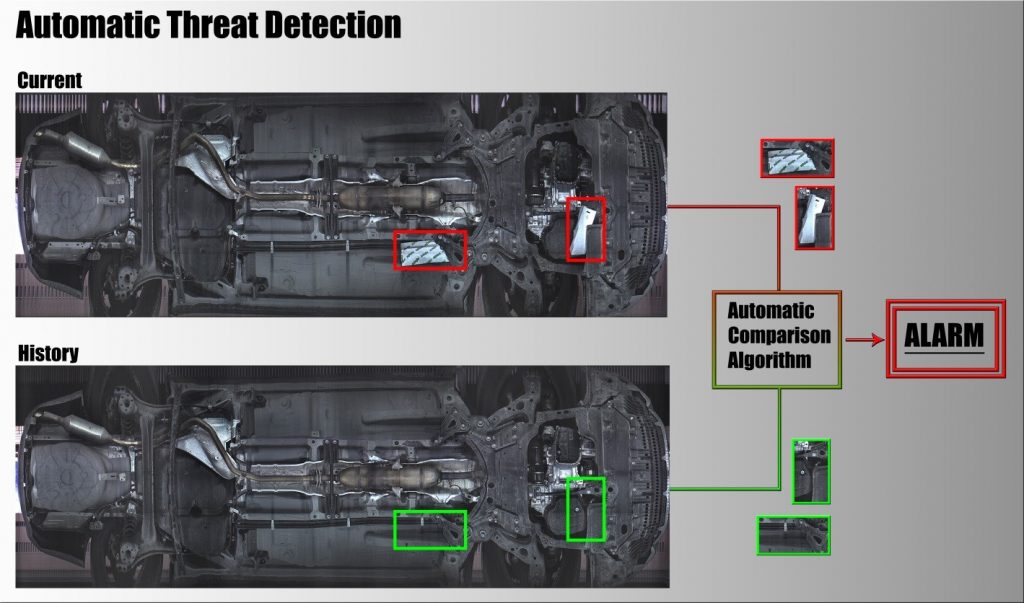 Automatic Threat Detection

Current

History

Automatic Comparison Algorithm

ALARM